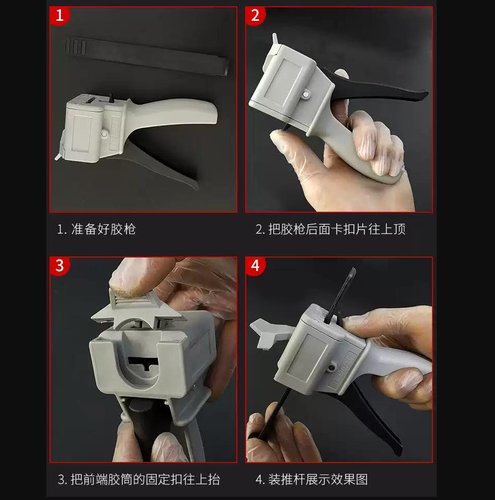 1

2

1. 准备好胶枪

2. 把胶枪后面卡扣片往上顶

3

4

3. 把前端胶筒的固定扣往上抬

4. 装推杆展示效果图